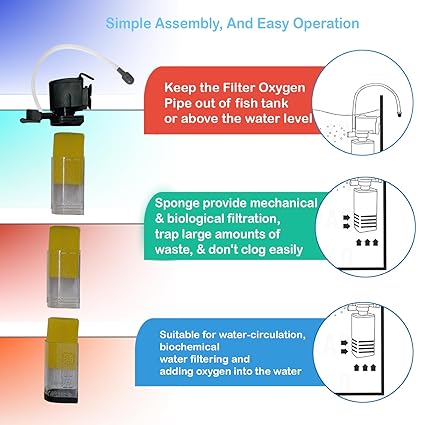 Simple Assembly, And Easy Operation

Keep the Filter Oxygen Pipe out of fish tank or above the water level

Sponge provide mechanical & biological filtration, trap large amounts of waste, & don't clog easily

Suitable for water-circulation, biochemical water filtering and adding oxygen into the water